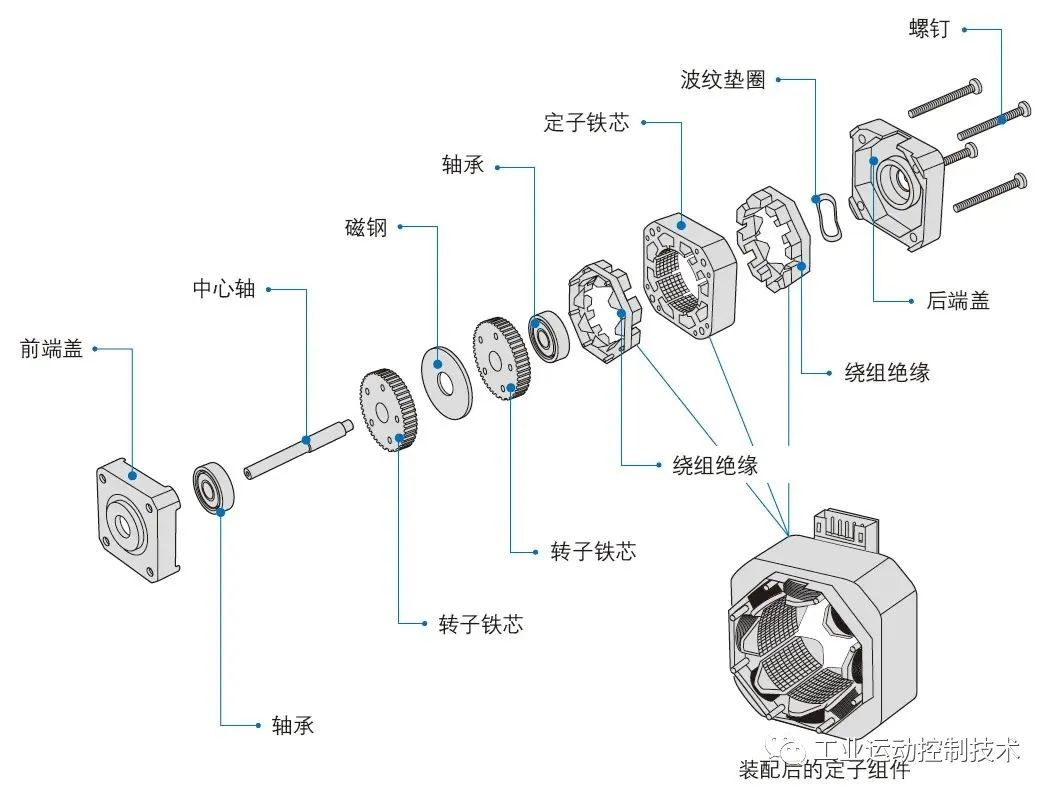 螺钉

波纹垫圈

定子铁芯

轴承

磁钢

中心轴

前端盖

后端盖

绕组绝缘

绕组绝缘

转子铁芯

转子铁芯

轴承

工业运动控制技术

装配后的定子组件